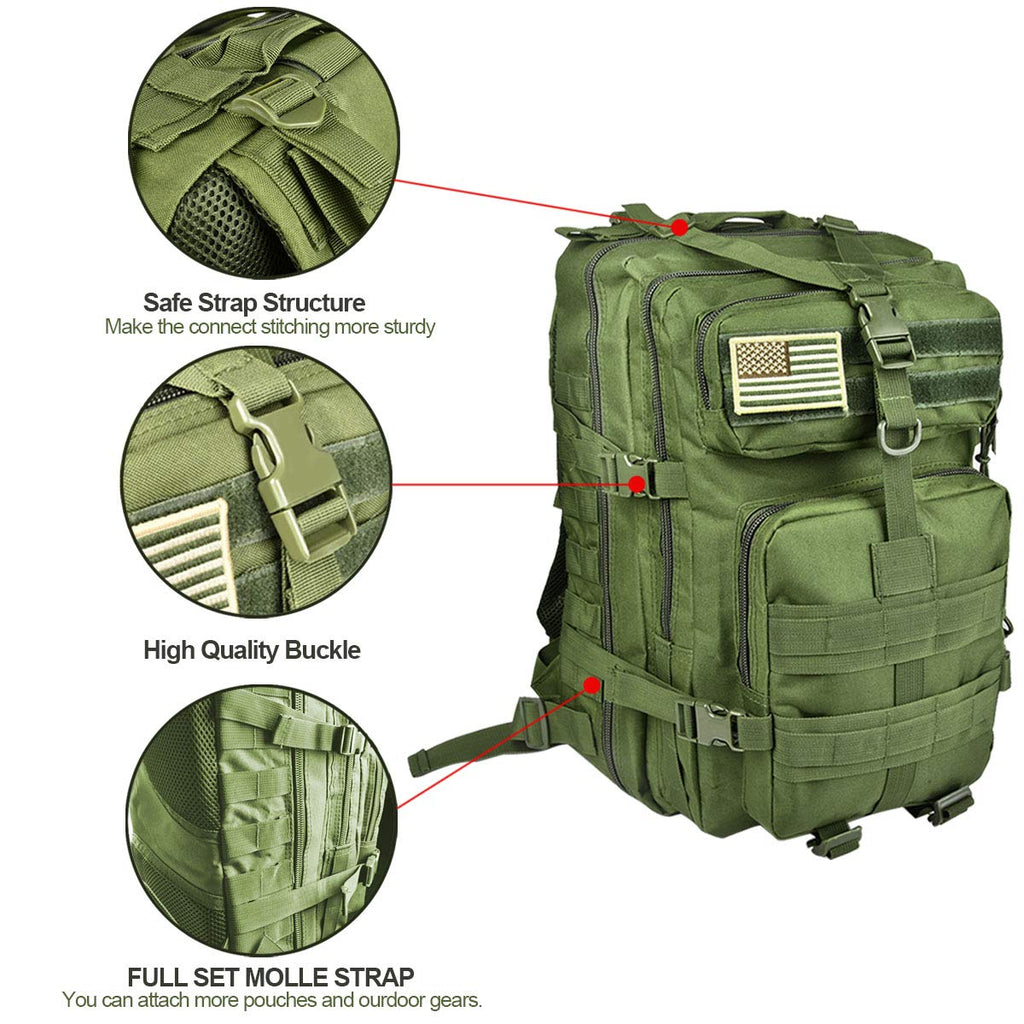 Safe Strap Structure
Make the connect stitching more sturdy

High Quality Buckle

FULL SET MOLLE STRAP
You can attach more pouches and ourdoor gears.