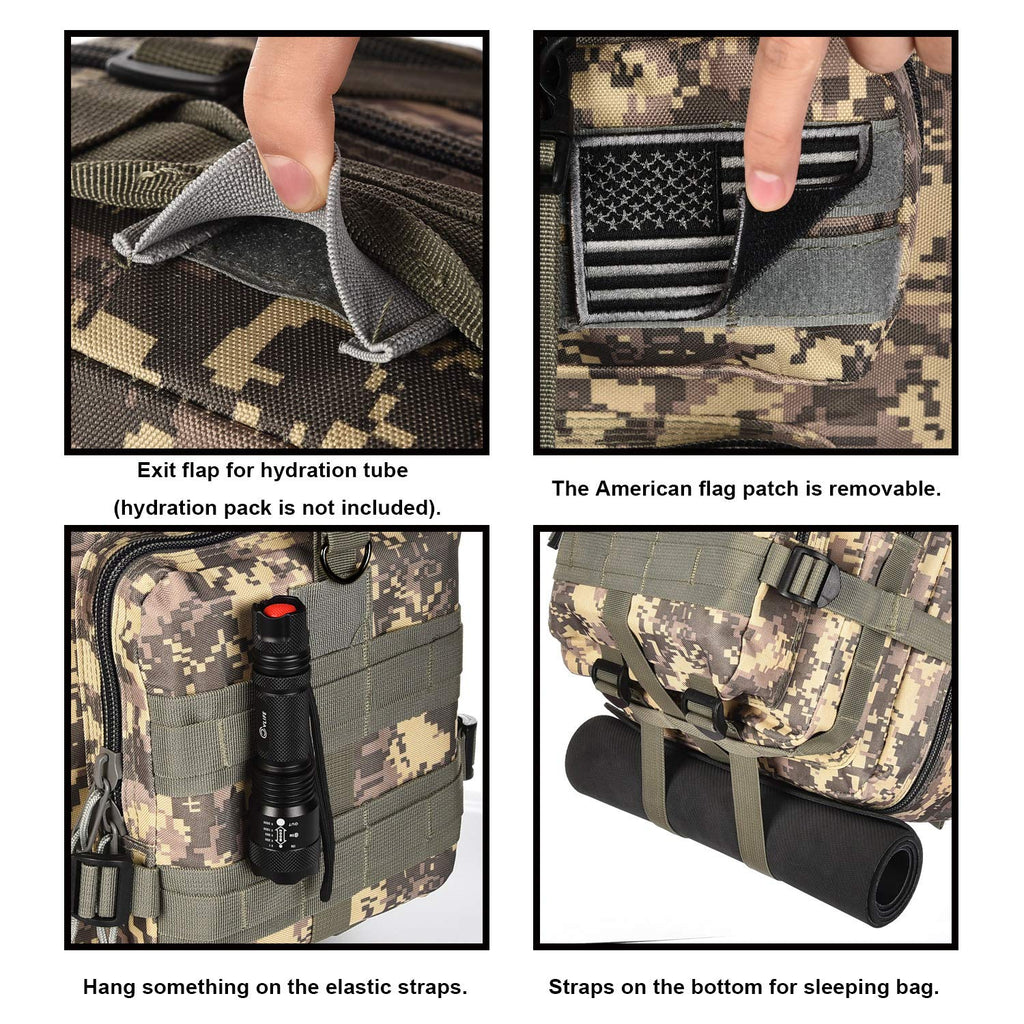 Exit flap for hydration tube
(hydration pack is not included).

The American flag patch is removable.

Hang something on the elastic straps.

Straps on the bottom for sleeping bag.