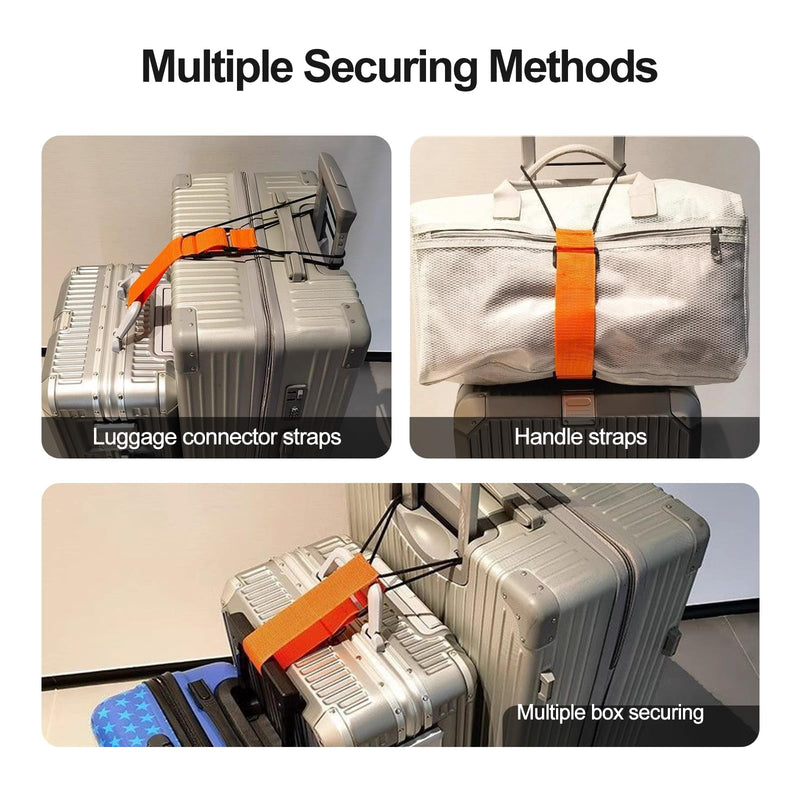 Multiple Securing Methods

Luggage connector straps

Handle straps

Multiple box securing