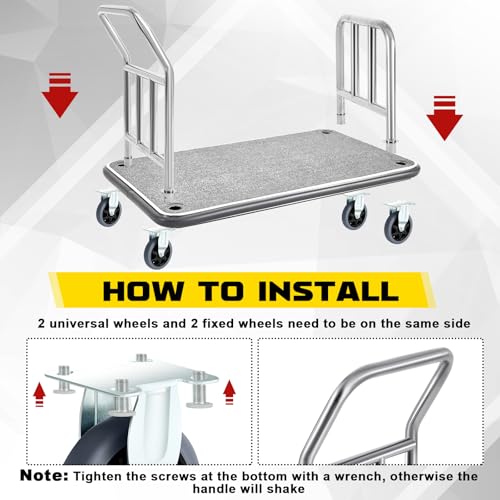 HOW TO INSTALL

2 universal wheels and 2 fixed wheels need to be on the same side

Note: Tighten the screws at the bottom with a wrench, otherwise the handle will shake