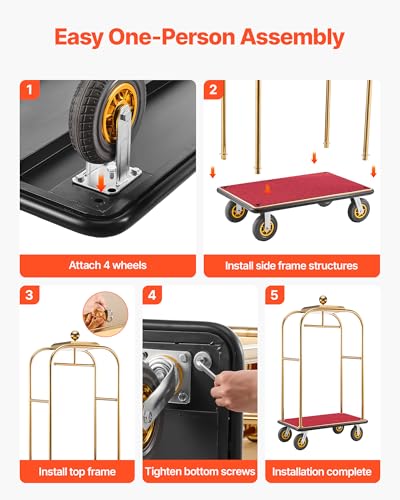 Easy One-Person Assembly

1
Attach 4 wheels

2
Install side frame structures

3
Install top frame

4
Tighten bottom screws

5
Installation complete