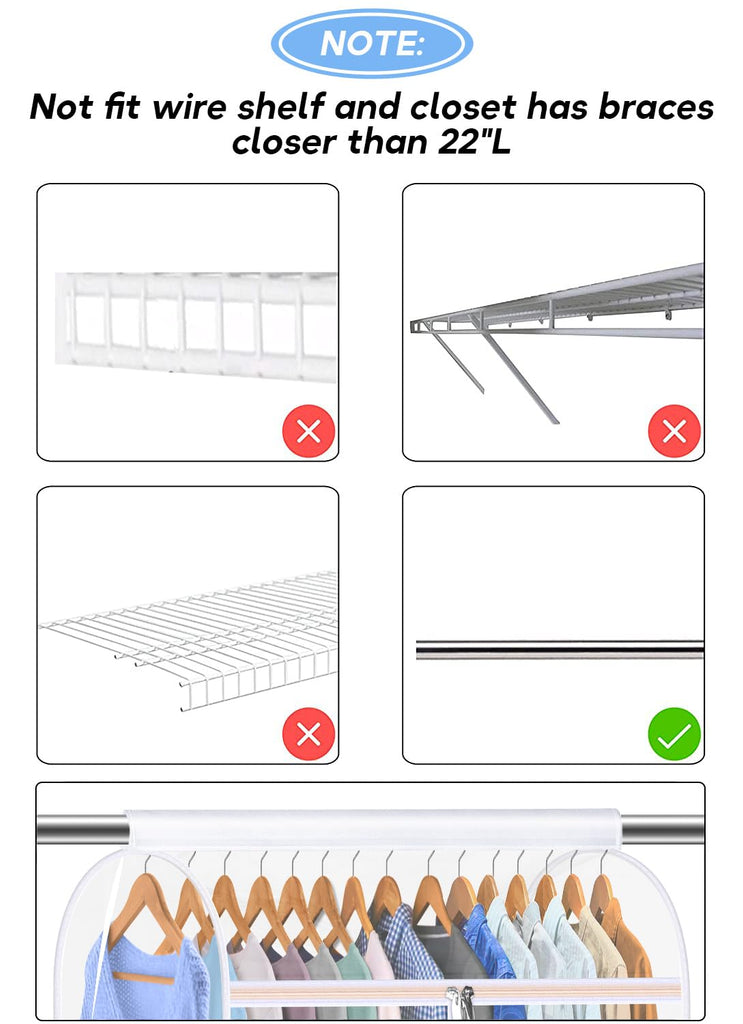 NOTE:

Not fit wire shelf and closet has braces closer than 22"L