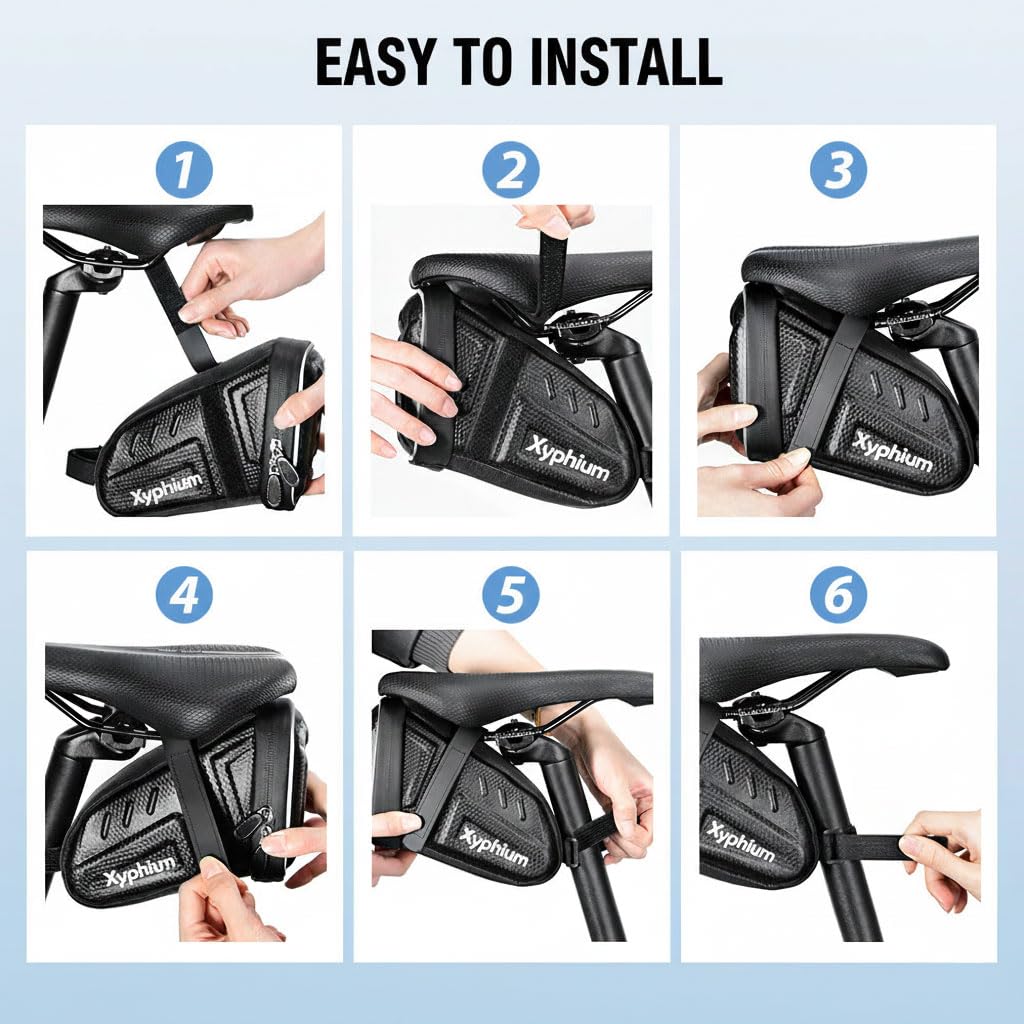 EASY TO INSTALL

1

Xyphium

2

Xyphium

3

Xyphium

4

Xyphium

5

Xyphium

6

Xyphium