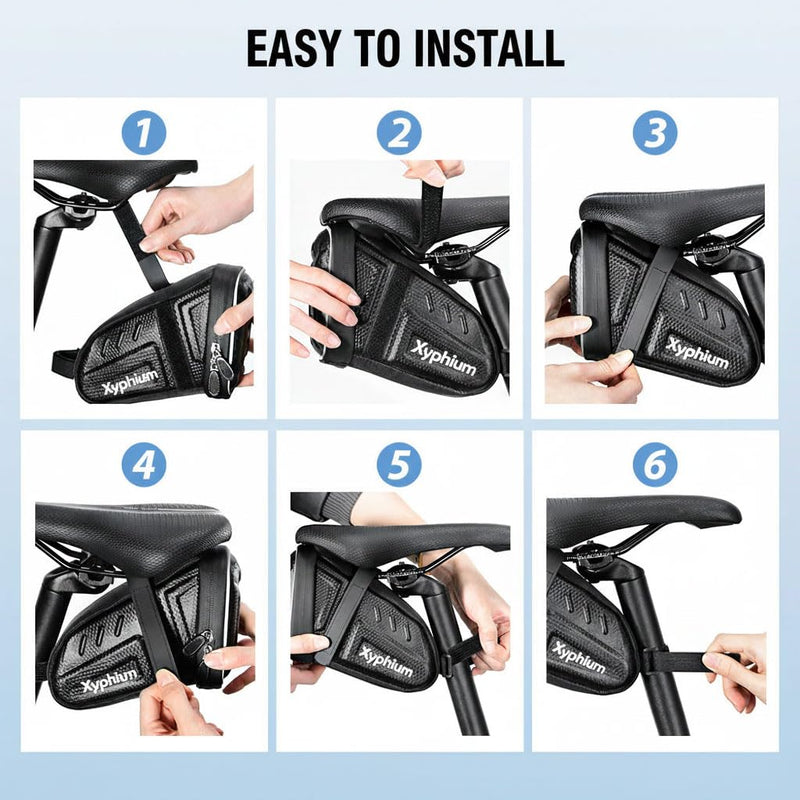 EASY TO INSTALL

1

Xyphium

2

Xyphium

3

Xyphium

4

Xyphium

5

Xyphium

6

Xyphium