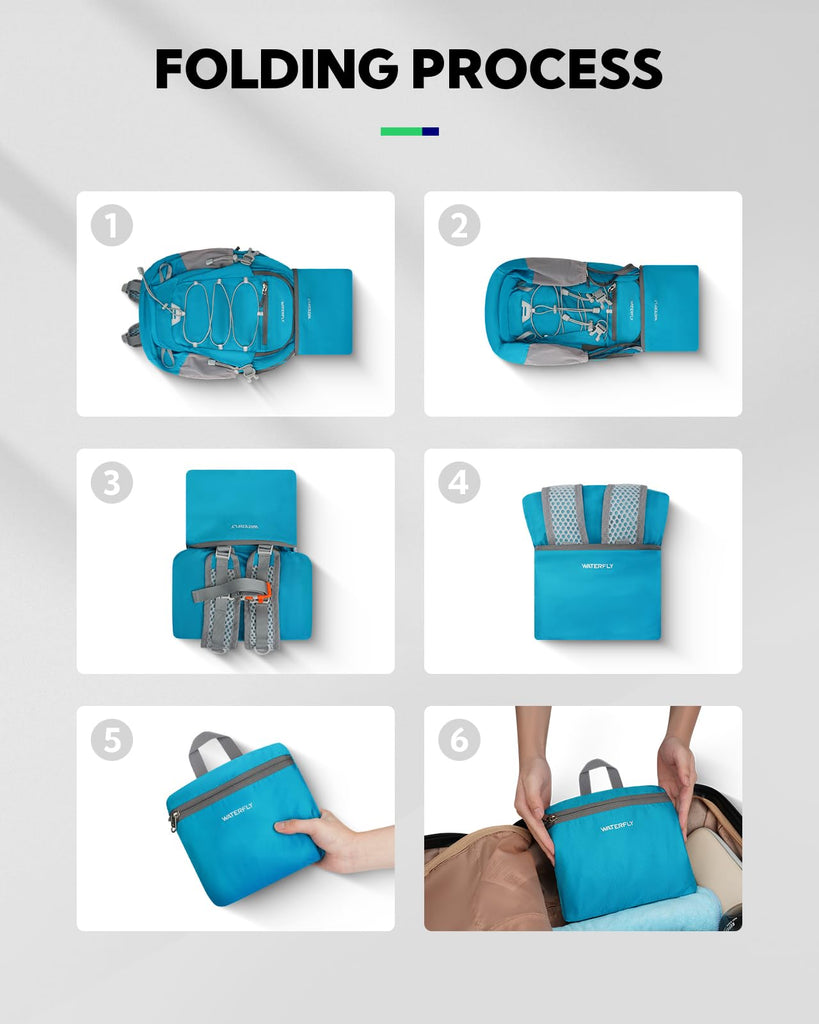 FOLDING PROCESS

1

WATERFLY

2

WATERFLY

3

WATERFLY

4

WATERFLY

5

WATERFLY

6

WATERFLY