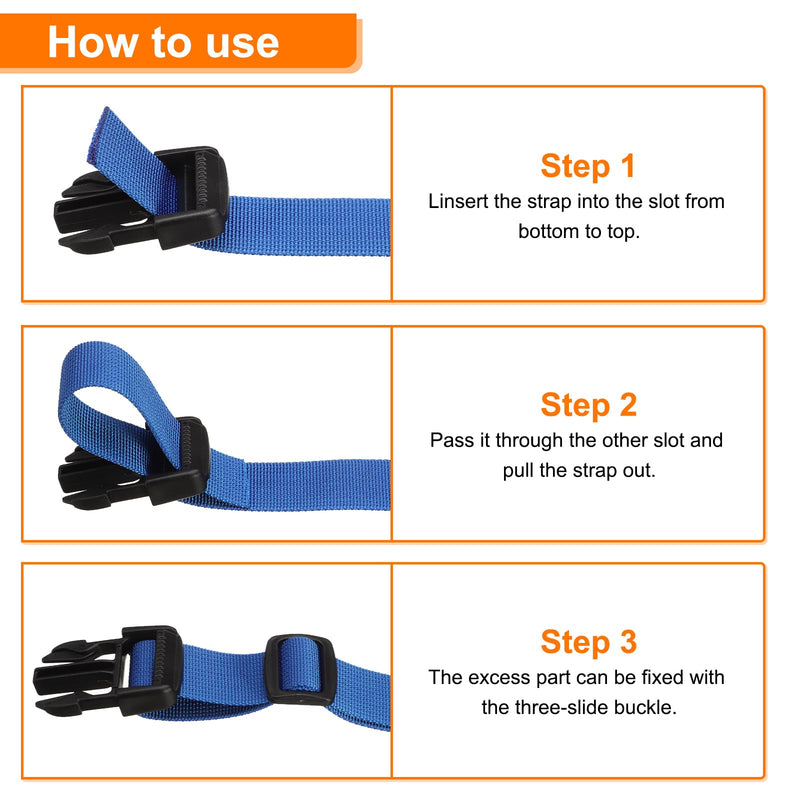 How to use

Step 1

Linsert the strap into the slot from bottom to top.

Step 2

Pass it through the other slot and pull the strap out.

Step 3

The excess part can be fixed with the three-slide buckle.