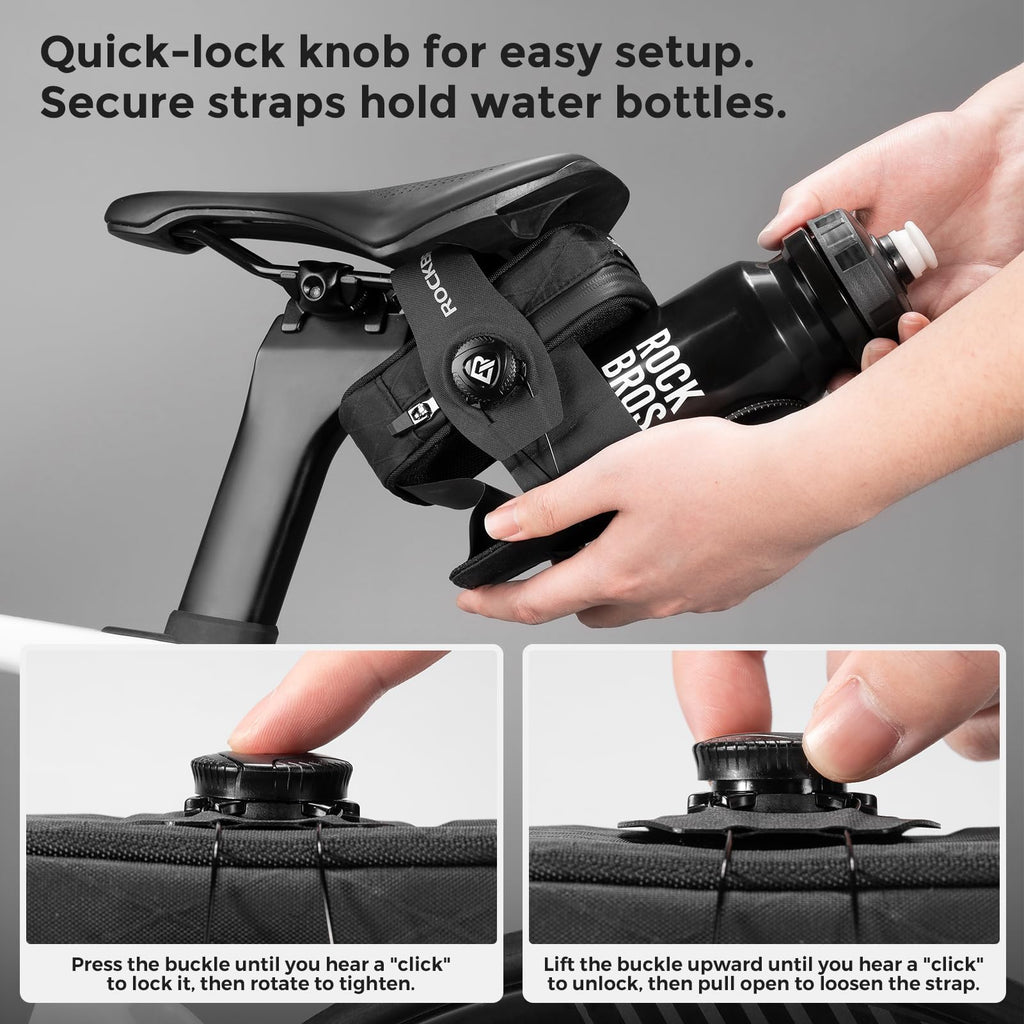 Quick-lock knob for easy setup.
Secure straps hold water bottles.

ROCKB

ROCK BROS

Press the buckle until you hear a "click" to lock it, then rotate to tighten.

Lift the buckle upward until you hear a "click" to unlock, then pull open to loosen the strap.