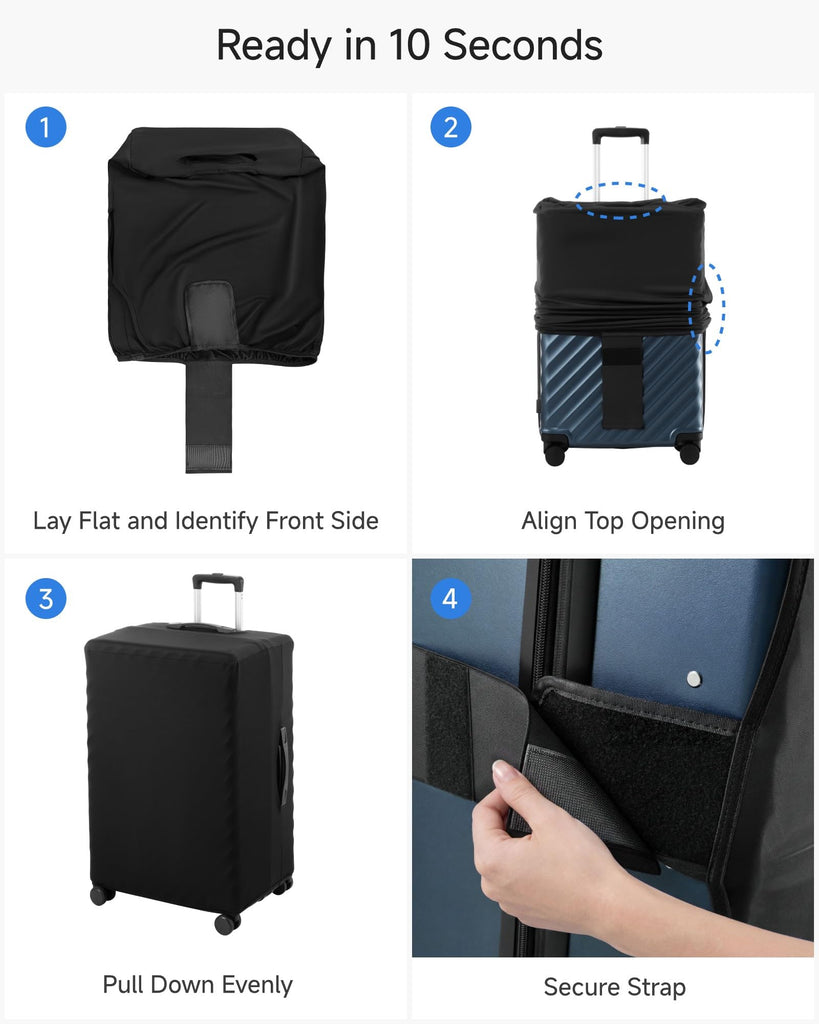 Ready in 10 Seconds

1

Lay Flat and Identify Front Side

2

Align Top Opening

3

Pull Down Evenly

4

Secure Strap