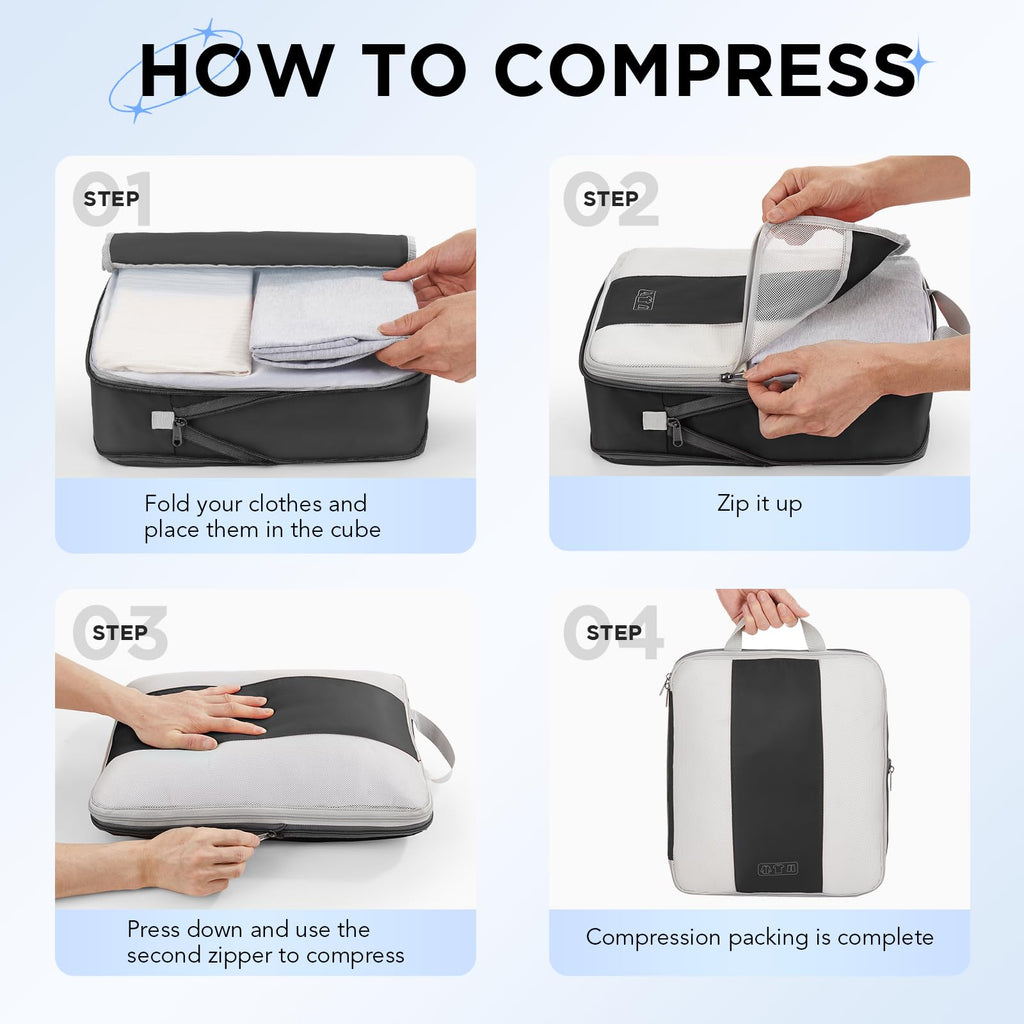 HOW TO COMPRESS

01 STEP

Fold your clothes and place them in the cube

02 STEP

Zip it up

03 STEP

Press down and use the second zipper to compress

04 STEP

Compression packing is complete