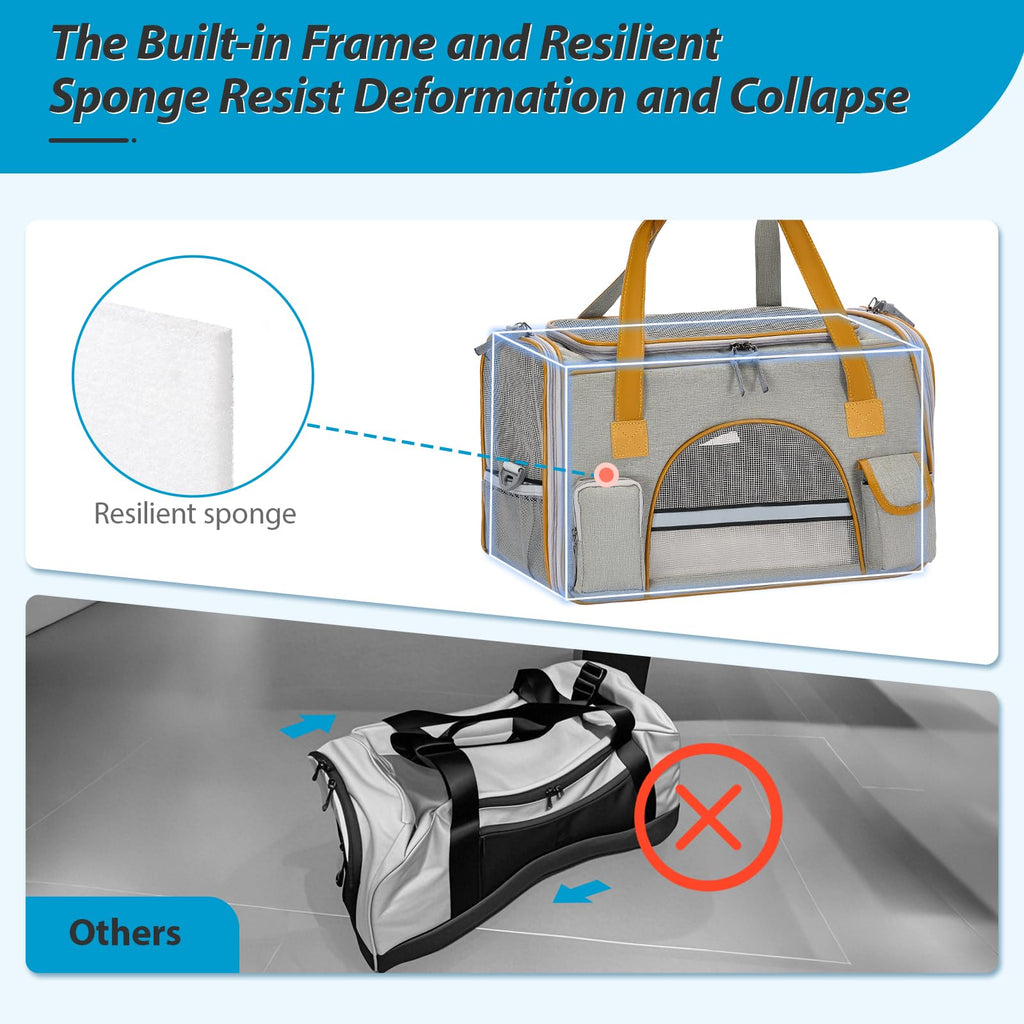 The Built-in Frame and Resilient Sponge Resist Deformation and Collapse

Resilient sponge

Others