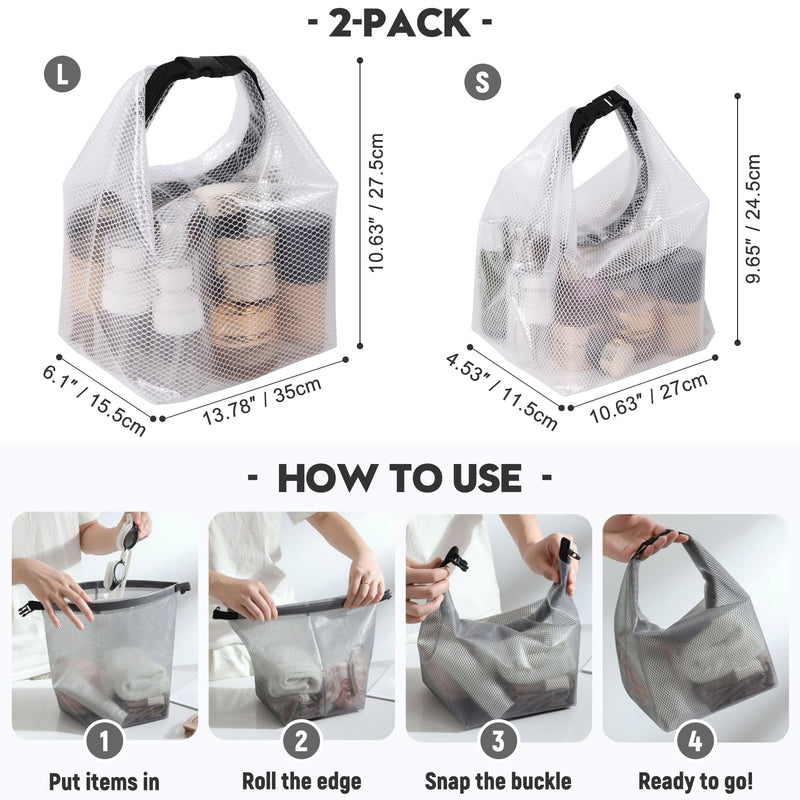 - 2-PACK -

L

10.63" / 27.5cm

6.1" / 15.5cm

13.78" / 35cm

S

9.65" / 24.5cm

4.53" / 11.5cm

10.63" / 27cm

- HOW TO USE -

1
Put items in

2
Roll the edge

3
Snap the buckle

4
Ready to go!