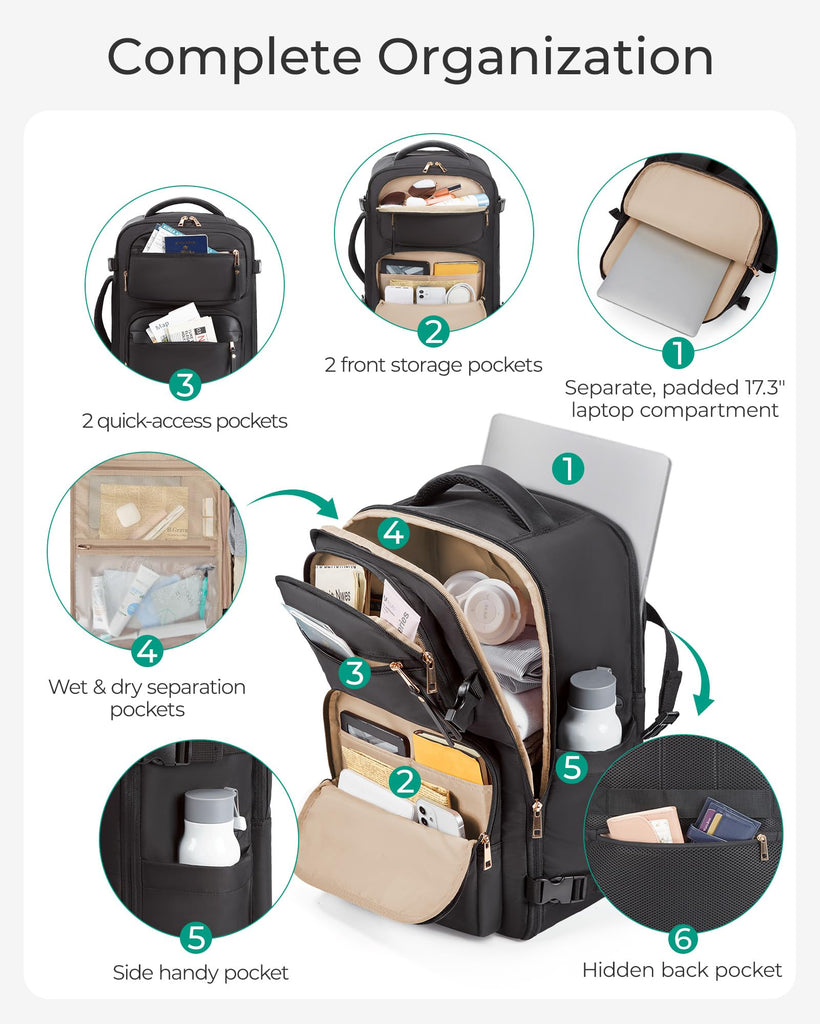 Complete Organization

3
2 quick-access pockets

2
2 front storage pockets

1
Separate, padded 17.3" laptop compartment

4
Wet & dry separation pockets

1

4

3

2

5

5
Side handy pocket

6
Hidden back pocket