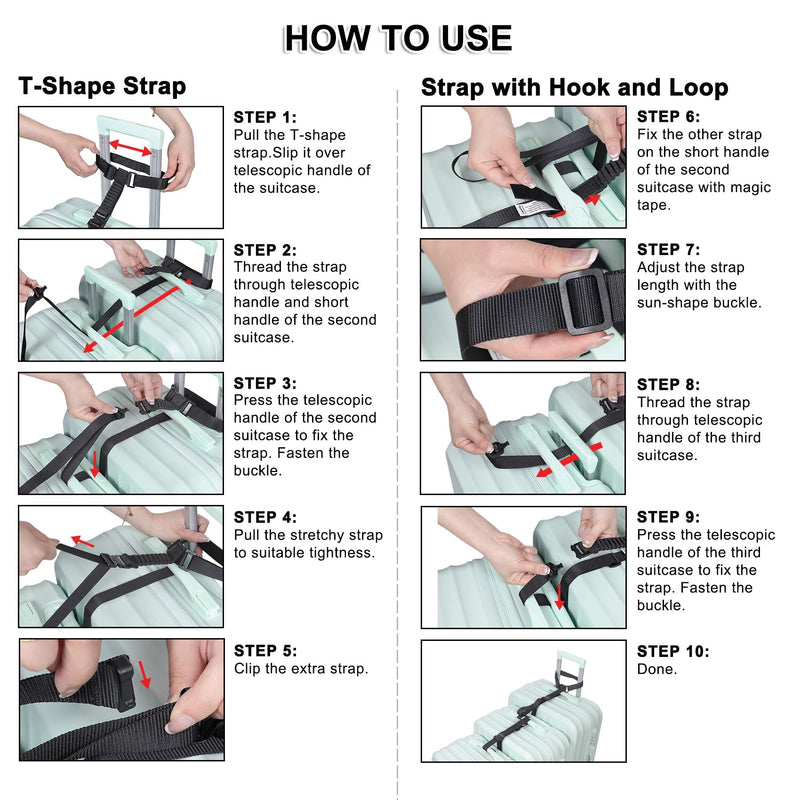 HOW TO USE

T-Shape Strap

STEP 1:
Pull the T-shape strap.Slip it over telescopic handle of the suitcase.

STEP 2:
Thread the strap through telescopic handle and short handle of the second suitcase.

STEP 3:
Press the telescopic handle of the second suitcase to fix the strap. Fasten the buckle.

STEP 4:
Pull the stretchy strap to suitable tightness.

STEP 5:
Clip the extra strap.

Strap with Hook and Loop

STEP 6:
Fix the other strap on the short handle of the second suitcase with magic tape.

STEP 7:
Adjust the strap length with the sun-shape buckle.

STEP 8:
Thread the strap through telescopic handle of the third suitcase.

STEP 9:
Press the telescopic handle of the third suitcase to fix the strap. Fasten the buckle.

STEP 10:
Done.