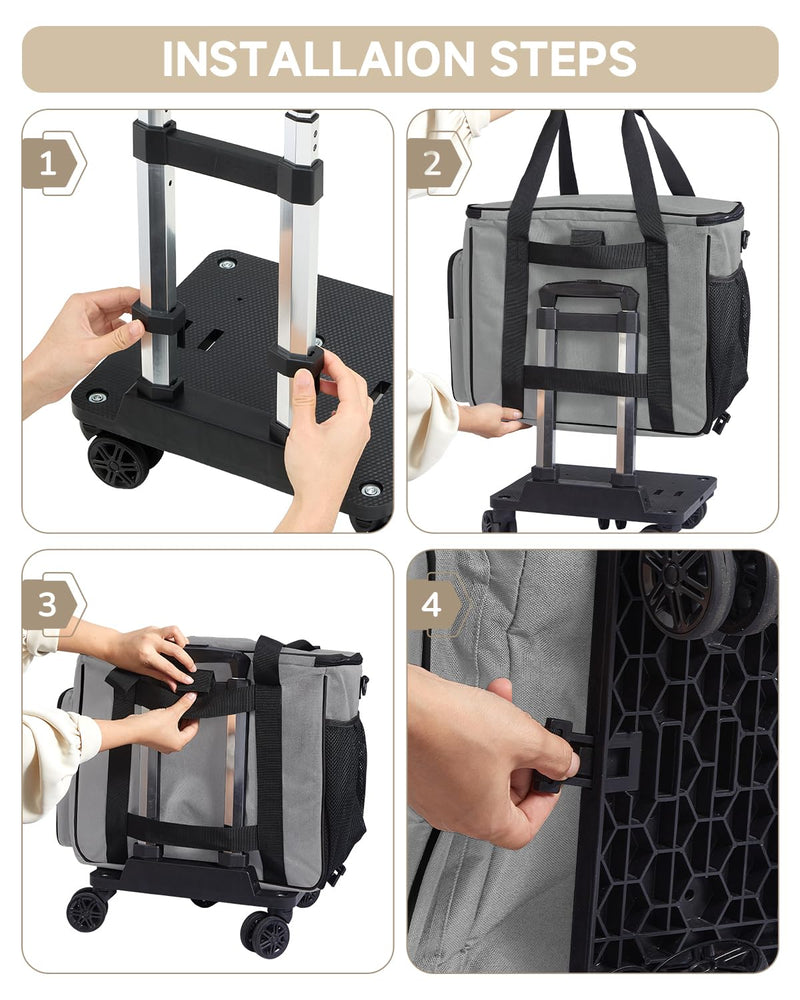 INSTALLAION STEPS

1

2

3

4