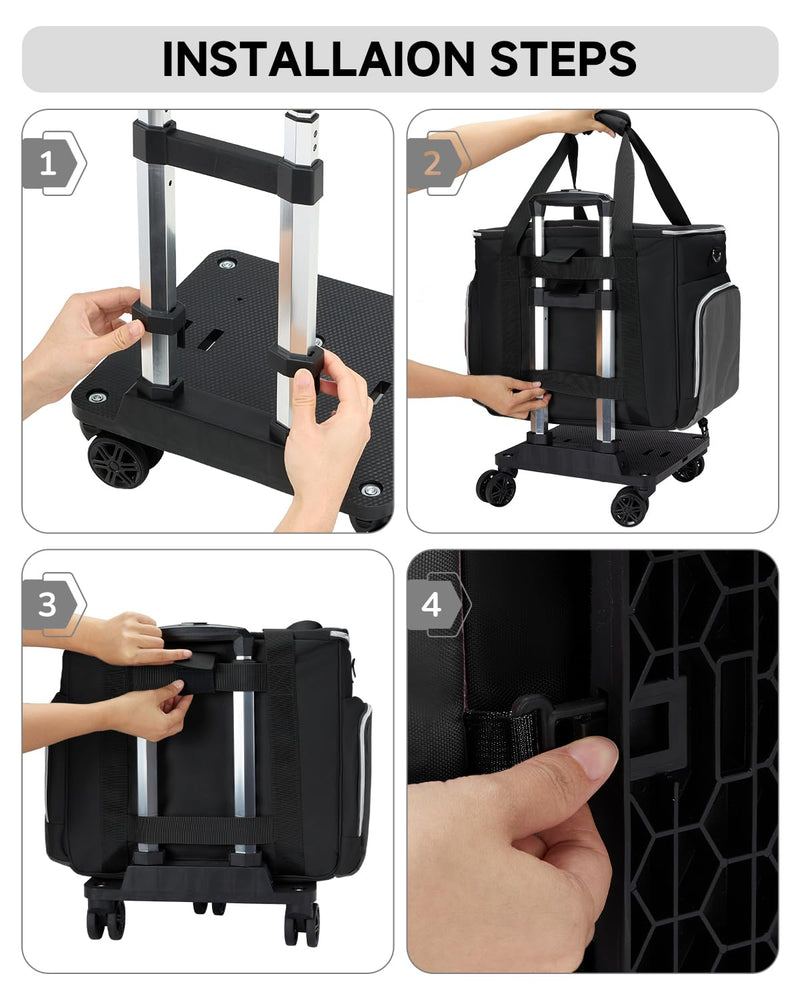 INSTALLAION STEPS

1

2

3

4