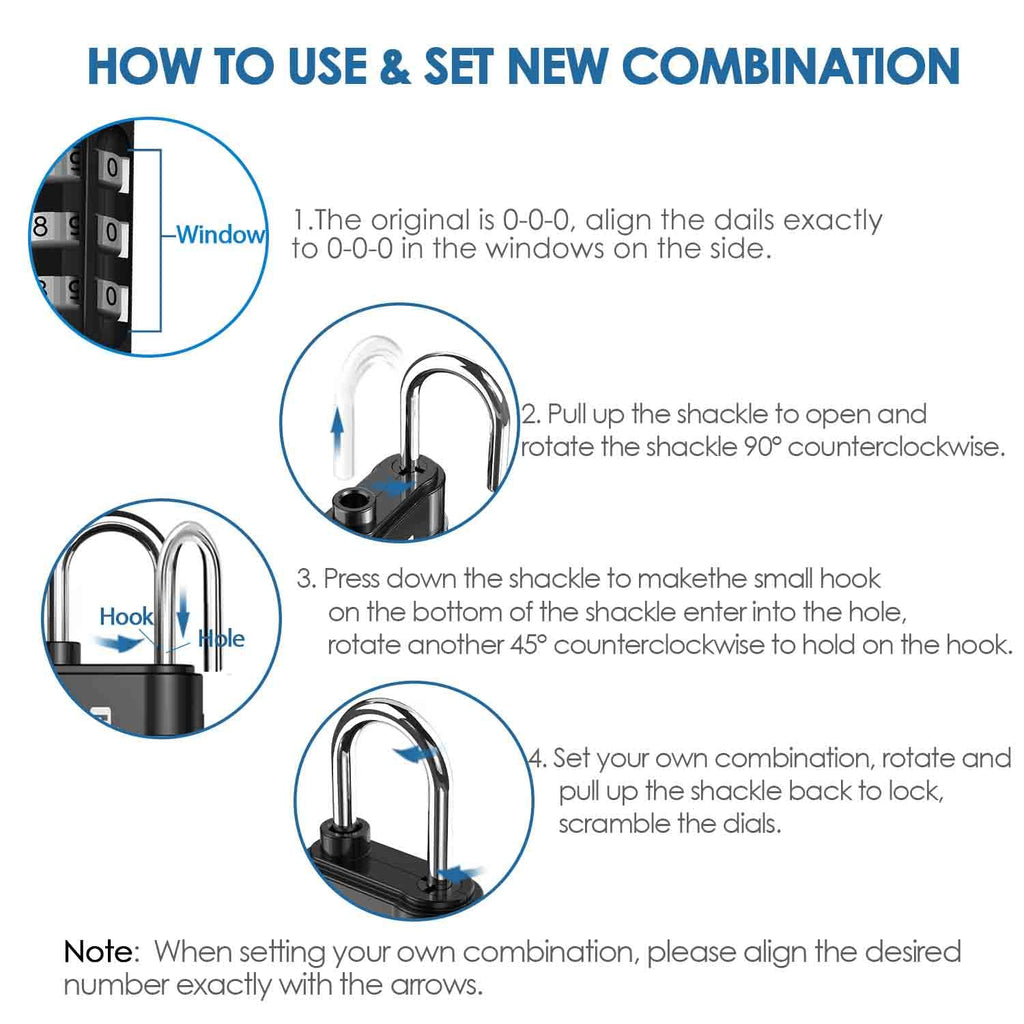 HOW TO USE & SET NEW COMBINATION

9 0
8 9 0
8 9 0

Window

1.The original is 0-0-0, align the dails exactly to 0-0-0 in the windows on the side.

2. Pull up the shackle to open and rotate the shackle 90° counterclockwise.

Hook
Hole

3. Press down the shackle to makethe small hook on the bottom of the shackle enter into the hole, rotate another 45° counterclockwise to hold on the hook.

4. Set your own combination, rotate and pull up the shackle back to lock, scramble the dials.

Note: When setting your own combination, please align the desired number exactly with the arrows.