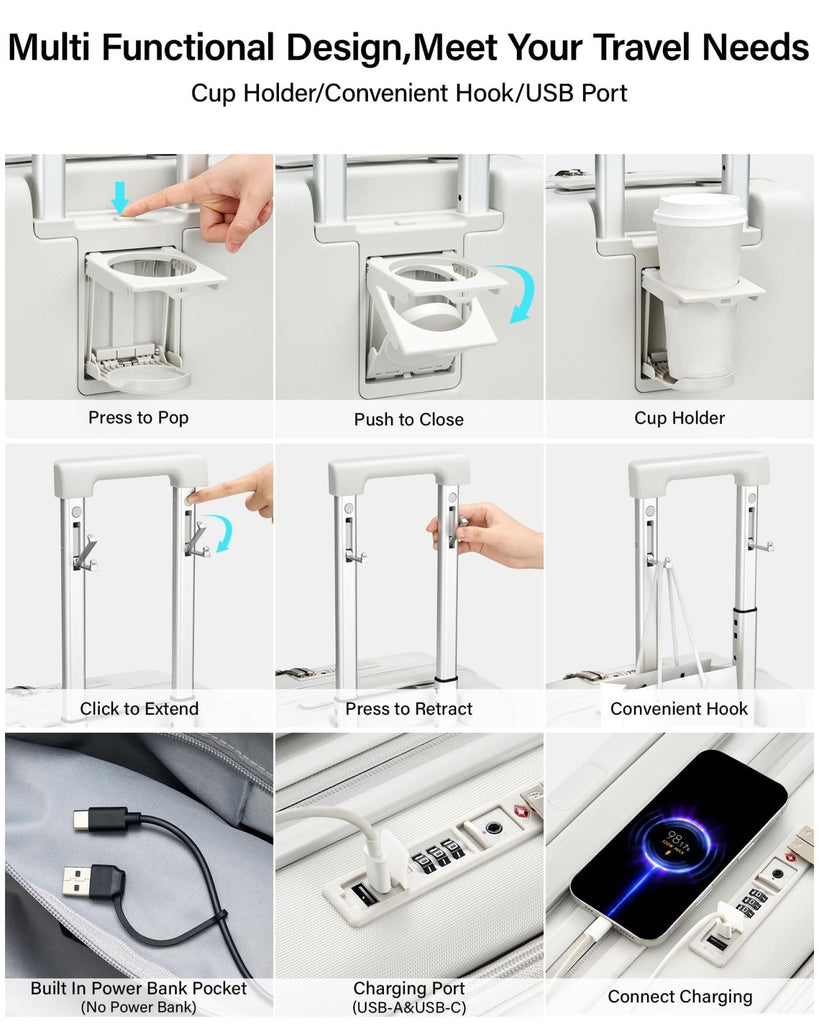 Multi Functional Design,Meet Your Travel Needs
Cup Holder/Convenient Hook/USB Port

Press to Pop

Push to Close

Cup Holder

Click to Extend

Press to Retract

Convenient Hook

Built In Power Bank Pocket
(No Power Bank)

Charging Port
(USB-A&USB-C)

Connect Charging