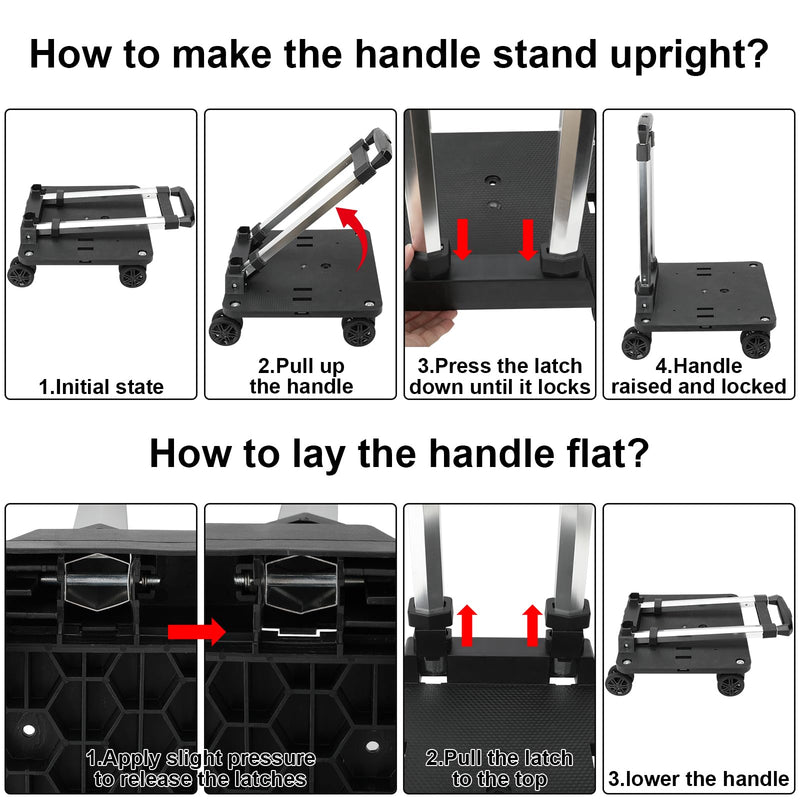 How to make the handle stand upright?

1.Initial state

2.Pull up the handle

3.Press the latch down until it locks

4.Handle raised and locked

How to lay the handle flat?

1.Apply slight pressure to release the latches

2.Pull the latch to the top

3.lower the handle