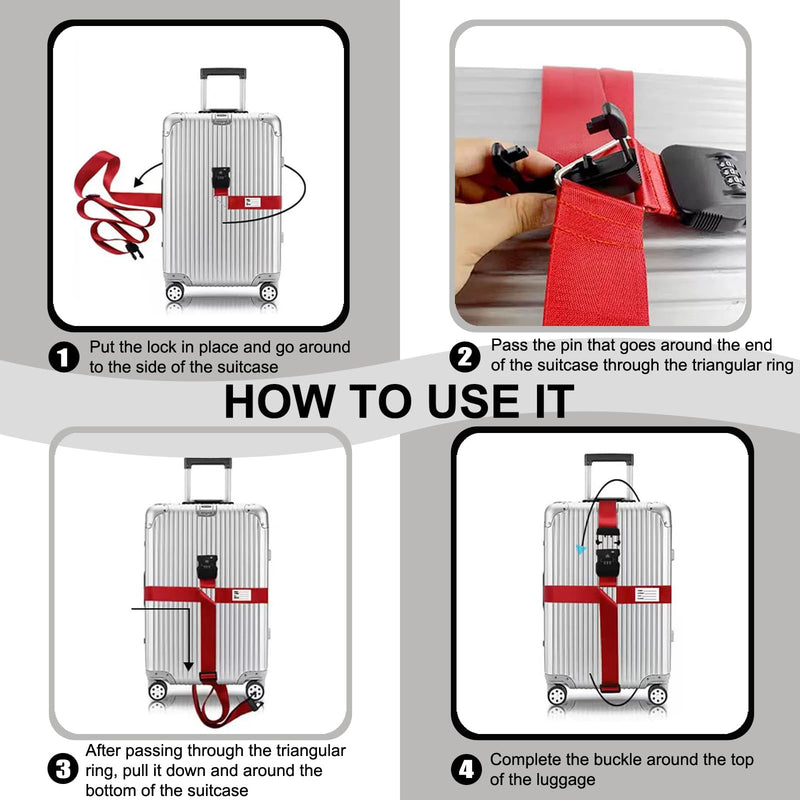 1 Put the lock in place and go around to the side of the suitcase

2 Pass the pin that goes around the end of the suitcase through the triangular ring

HOW TO USE IT

3 After passing through the triangular ring, pull it down and around the bottom of the suitcase

4 Complete the buckle around the top of the luggage