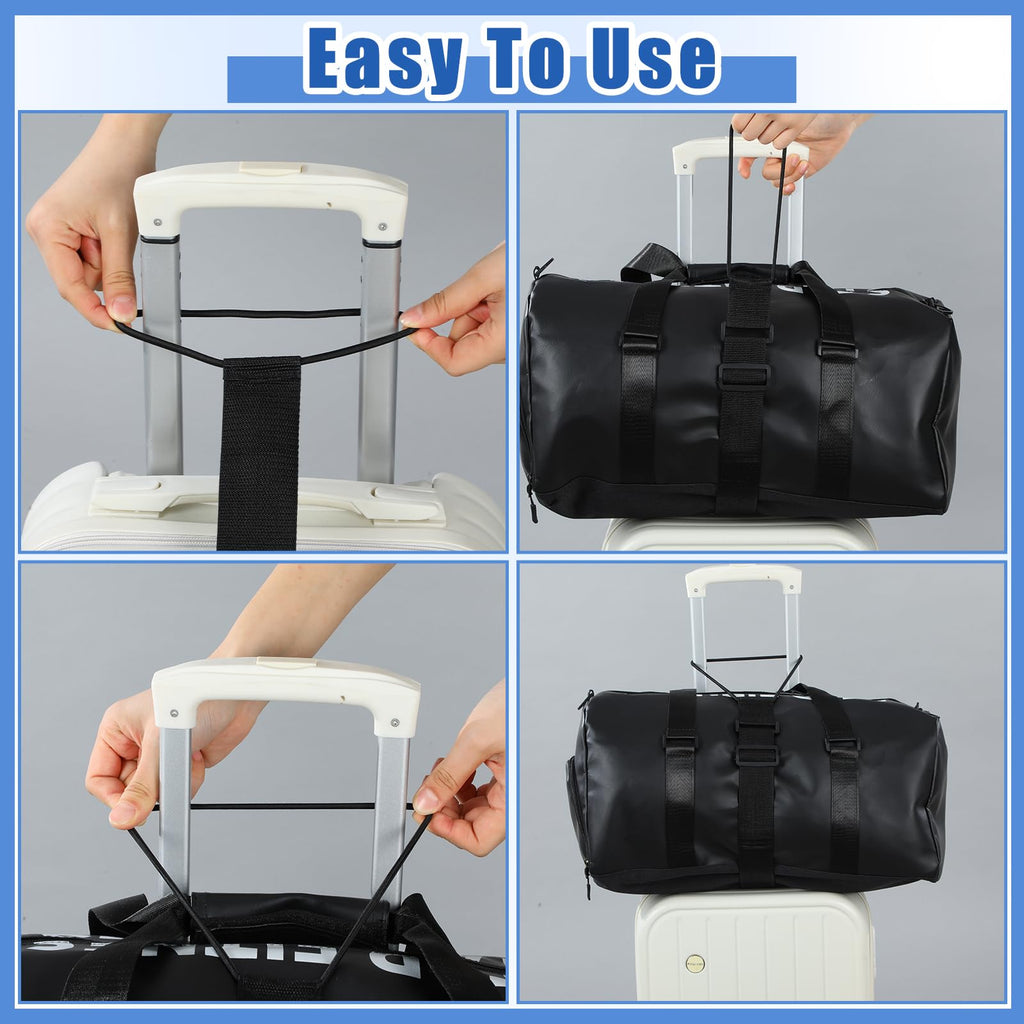 Easy To Use