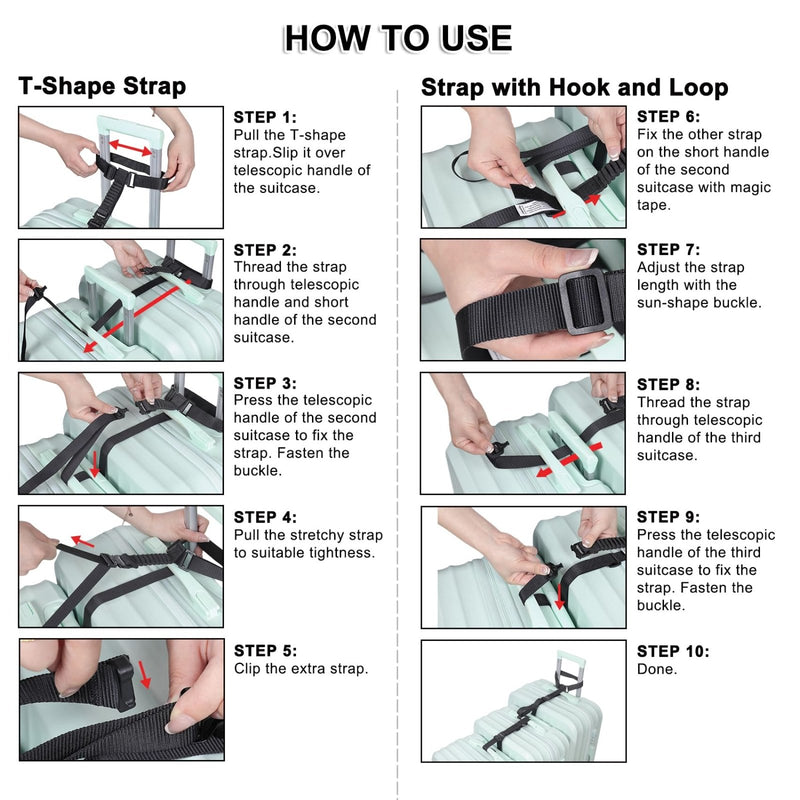 HOW TO USE

T-Shape Strap

STEP 1:
Pull the T-shape strap.Slip it over telescopic handle of the suitcase.

STEP 2:
Thread the strap through telescopic handle and short handle of the second suitcase.

STEP 3:
Press the telescopic handle of the second suitcase to fix the strap. Fasten the buckle.

STEP 4:
Pull the stretchy strap to suitable tightness.

STEP 5:
Clip the extra strap.

Strap with Hook and Loop

STEP 6:
Fix the other strap on the short handle of the second suitcase with magic tape.

STEP 7:
Adjust the strap length with the sun-shape buckle.

STEP 8:
Thread the strap through telescopic handle of the third suitcase.

STEP 9:
Press the telescopic handle of the third suitcase to fix the strap. Fasten the buckle.

STEP 10:
Done.