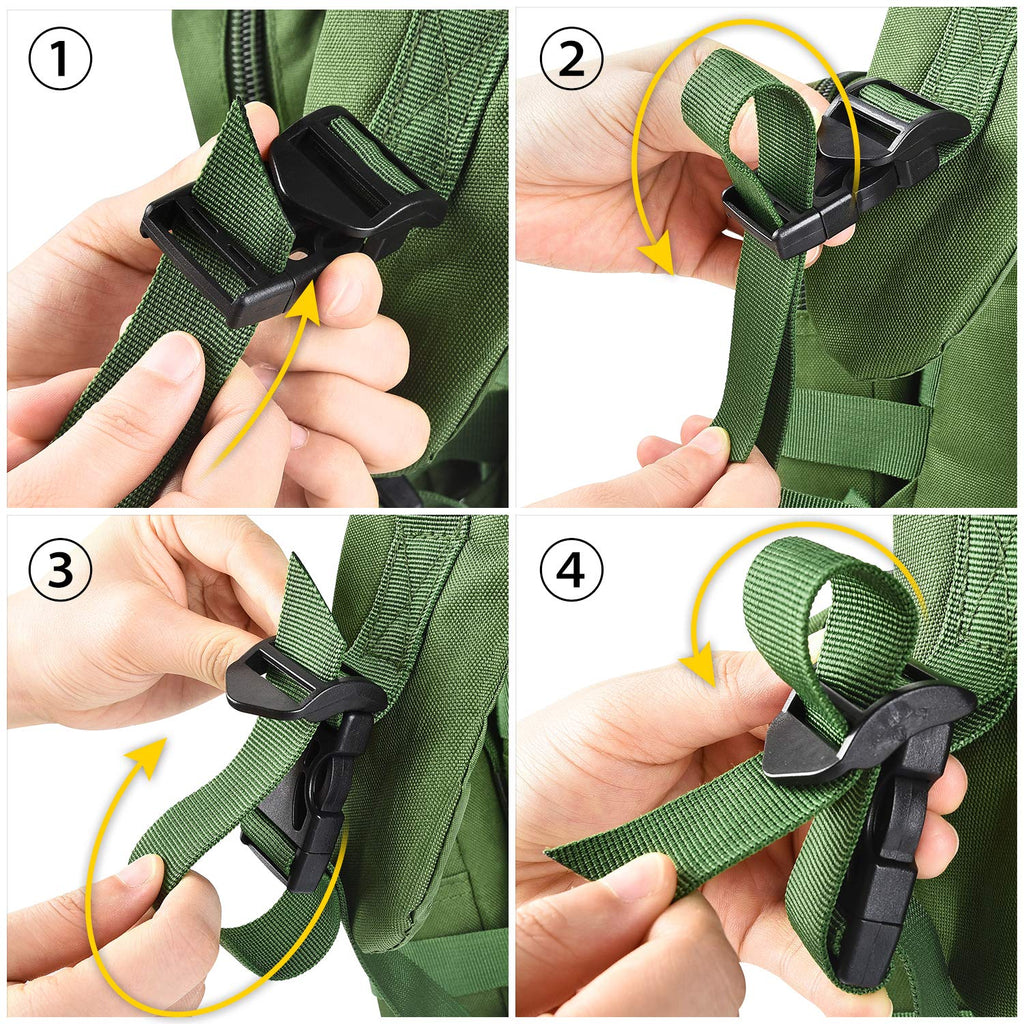 ①
②
③
④