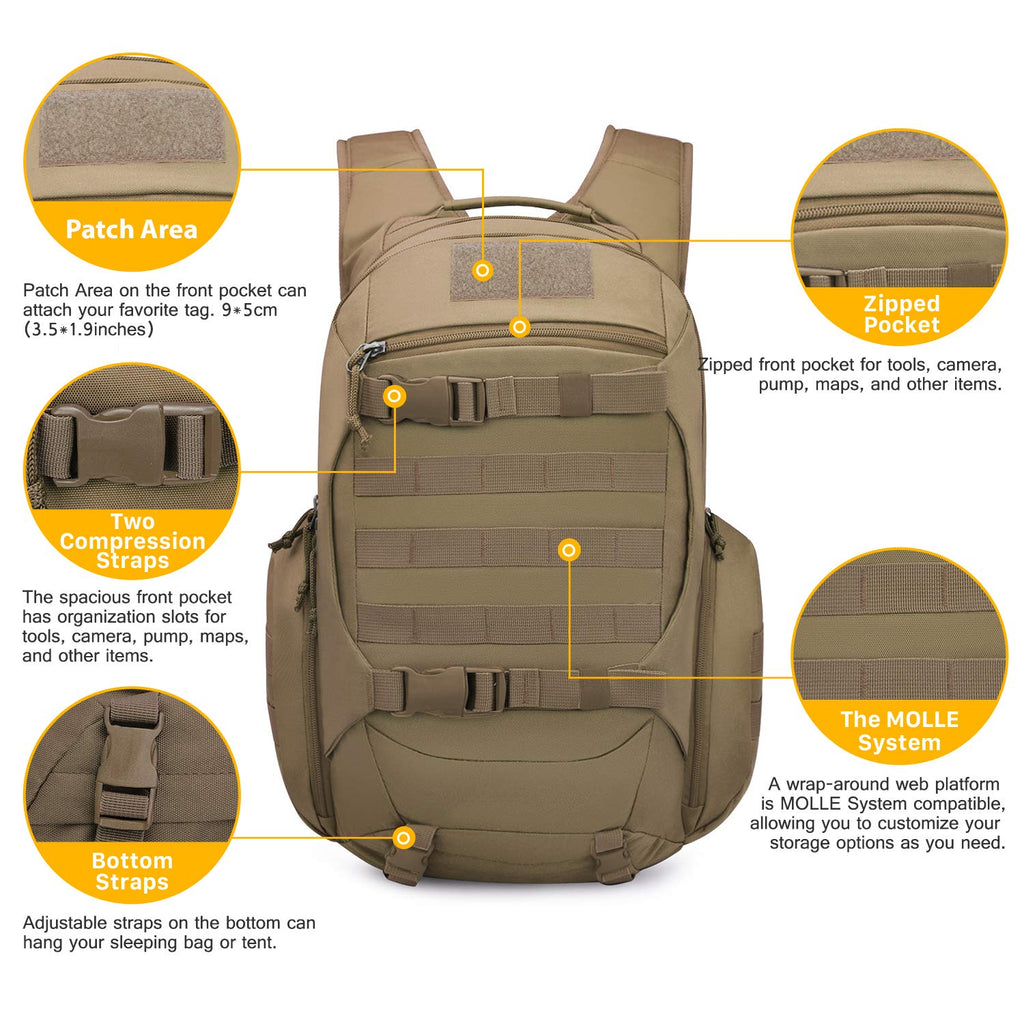 Patch Area

Patch Area on the front pocket can attach your favorite tag. 9*5cm (3.5*1.9inches)

Two Compression Straps

The spacious front pocket has organization slots for tools, camera, pump, maps, and other items.

Bottom Straps

Adjustable straps on the bottom can hang your sleeping bag or tent.

Zipped Pocket

Zipped front pocket for tools, camera, pump, maps, and other items.

The MOLLE System

A wrap-around web platform is MOLLE System compatible, allowing you to customize your storage options as you need.